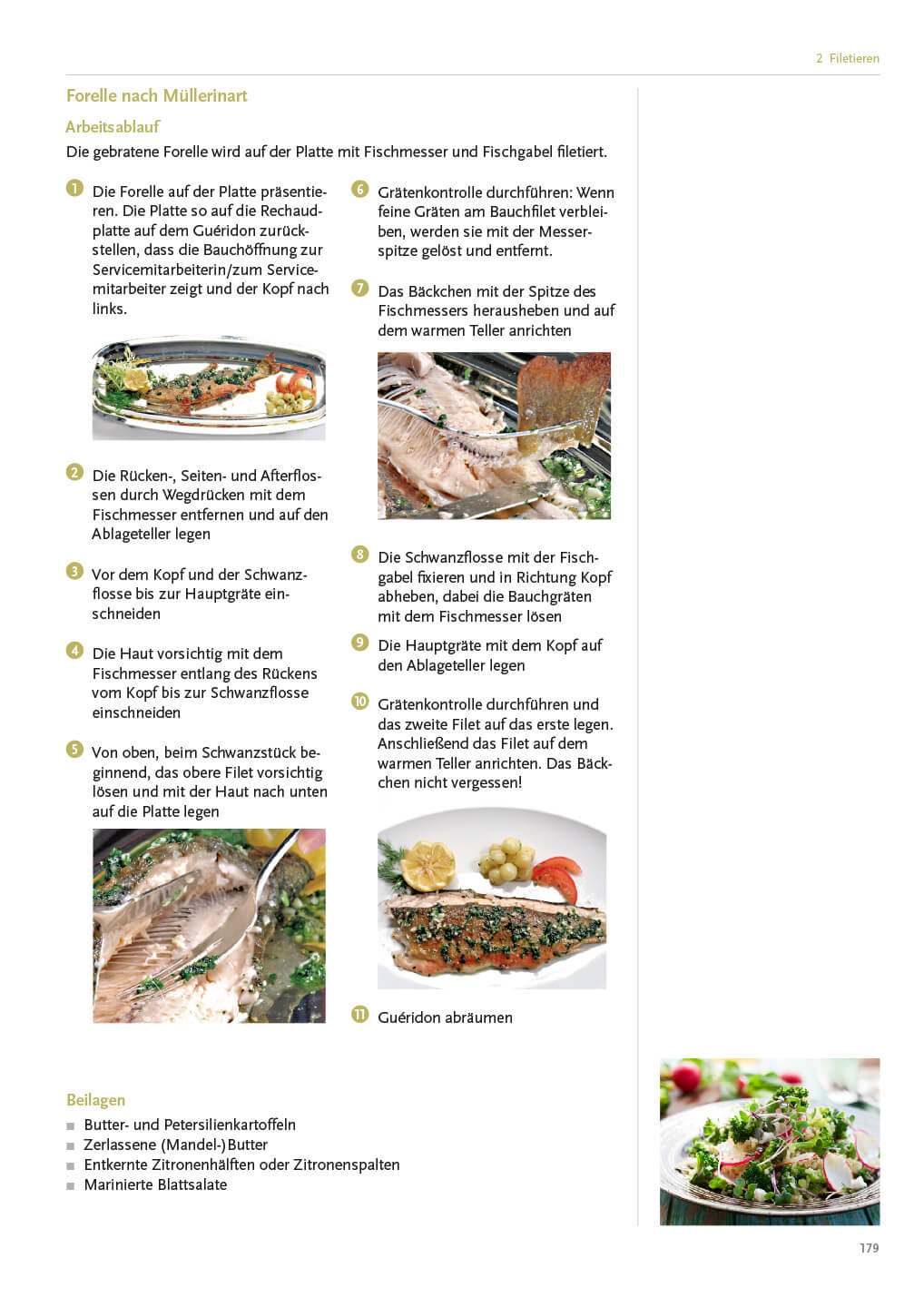 2 Filetieren

Forelle nach Müllerinart

Arbeitsablauf

Die gebratene Forelle wird auf der Platte mit Fischmesser und Fischgabel filetiert.

1 Die Forelle auf der Platte präsentieren. Die Platte so auf die Rechaudplatte auf dem Guéridon zurückstellen, dass die Bauchöffnung zur Servicemitarbeiterin/zum Servicemitarbeiter zeigt und der Kopf nach links.

2 Die Rücken-, Seiten- und Afterflossen durch Wegdrücken mit dem Fischmesser entfernen und auf den Ablageteller legen

3 Vor dem Kopf und der Schwanzflosse bis zur Hauptgräte einschneiden

4 Die Haut vorsichtig mit dem Fischmesser entlang des Rückens vom Kopf bis zur Schwanzflosse einschneiden

5 Von oben, beim Schwanzstück beginnend, das obere Filet vorsichtig lösen und mit der Haut nach unten auf die Platte legen

6 Grätenkontrolle durchführen: Wenn feine Gräten am Bauchfilet verbleiben, werden sie mit der Messerspitze gelöst und entfernt.

7 Das Bäckchen mit der Spitze des Fischmessers herausheben und auf dem warmen Teller anrichten

8 Die Schwanzflosse mit der Fischgabel fixieren und in Richtung Kopf abheben, dabei die Bauchgräten mit dem Fischmesser lösen

9 Die Hauptgräte mit dem Kopf auf den Ablageteller legen

10 Grätenkontrolle durchführen und das zweite Filet auf das erste legen. Anschließend das Filet auf dem warmen Teller anrichten. Das Bäckchen nicht vergessen!

11 Guéridon abräumen

Beilagen
■ Butter- und Petersilienkartoffeln
■ Zerlassene (Mandel-)Butter
■ Entkernte Zitronenhälften oder Zitronenspalten
■ Marinierte Blattsalate

179