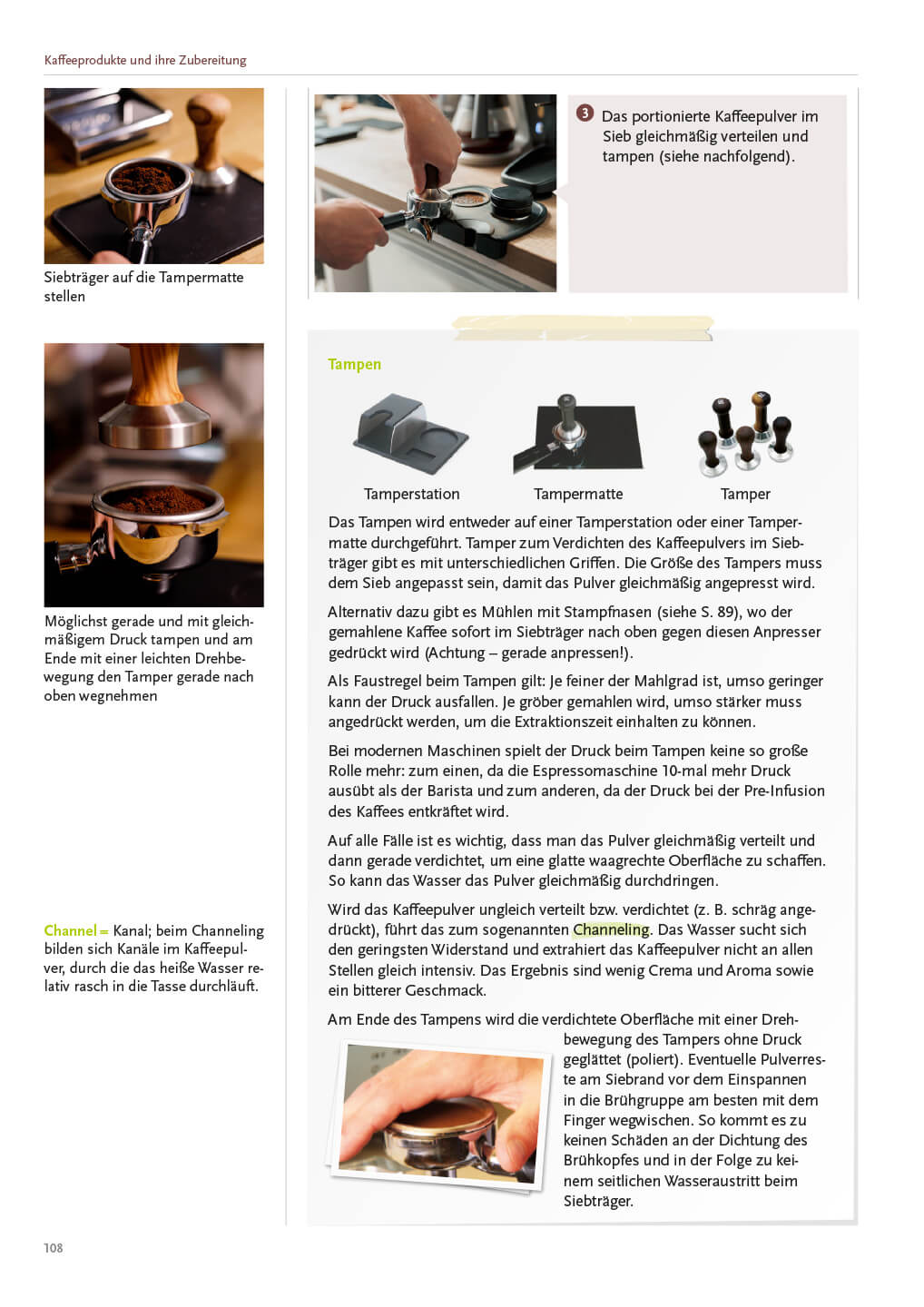 Kaffeeprodukte und ihre Zubereitung

Siebträger auf die Tampermatte stellen

Möglichst gerade und mit gleichmäßigem Druck tampen und am Ende mit einer leichten Drehbewegung den Tamper gerade nach oben wegnehmen

Channel = Kanal; beim Channeling bilden sich Kanäle im Kaffeepulver, durch die das heiße Wasser relativ rasch in die Tasse durchläuft.

3 Das portionierte Kaffeepulver im Sieb gleichmäßig verteilen und tampen (siehe nachfolgend).

Tampen

Tamperstation

Tampermatte

Tamper

Das Tampen wird entweder auf einer Tamperstation oder einer Tampermatte durchgeführt. Tamper zum Verdichten des Kaffeepulvers im Siebträger gibt es mit unterschiedlichen Griffen. Die Größe des Tampers muss dem Sieb angepasst sein, damit das Pulver gleichmäßig angepresst wird.

Alternativ dazu gibt es Mühlen mit Stampfnasen (siehe S. 89), wo der gemahlene Kaffee sofort im Siebträger nach oben gegen diesen Anpresser gedrückt wird (Achtung – gerade anpressen!).

Als Faustregel beim Tampen gilt: Je feiner der Mahlgrad ist, umso geringer kann der Druck ausfallen. Je gröber gemahlen wird, umso stärker muss angedrückt werden, um die Extraktionszeit einhalten zu können.

Bei modernen Maschinen spielt der Druck beim Tampen keine so große Rolle mehr: zum einen, da die Espressomaschine 10-mal mehr Druck ausübt als der Barista und zum anderen, da der Druck bei der Pre-Infusion des Kaffees entkräftet wird.

Auf alle Fälle ist es wichtig, dass man das Pulver gleichmäßig verteilt und dann gerade verdichtet, um eine glatte waagrechte Oberfläche zu schaffen. So kann das Wasser das Pulver gleichmäßig durchdringen.

Wird das Kaffeepulver ungleich verteilt bzw. verdichtet (z. B. schräg angedrückt), führt das zum sogenannten Channeling. Das Wasser sucht sich den geringsten Widerstand und extrahiert das Kaffeepulver nicht an allen Stellen gleich intensiv. Das Ergebnis sind wenig Crema und Aroma sowie ein bitterer Geschmack.

Am Ende des Tampens wird die verdichtete Oberfläche mit einer Drehbewegung des Tampers ohne Druck geglättet (poliert). Eventuelle Pulverreste am Siebrand vor dem Einspannen in die Brühgruppe am besten mit dem Finger wegwischen. So kommt es zu keinen Schäden an der Dichtung des Brühkopfes und in der Folge zu keinem seitlichen Wasseraustritt beim Siebträger.

108