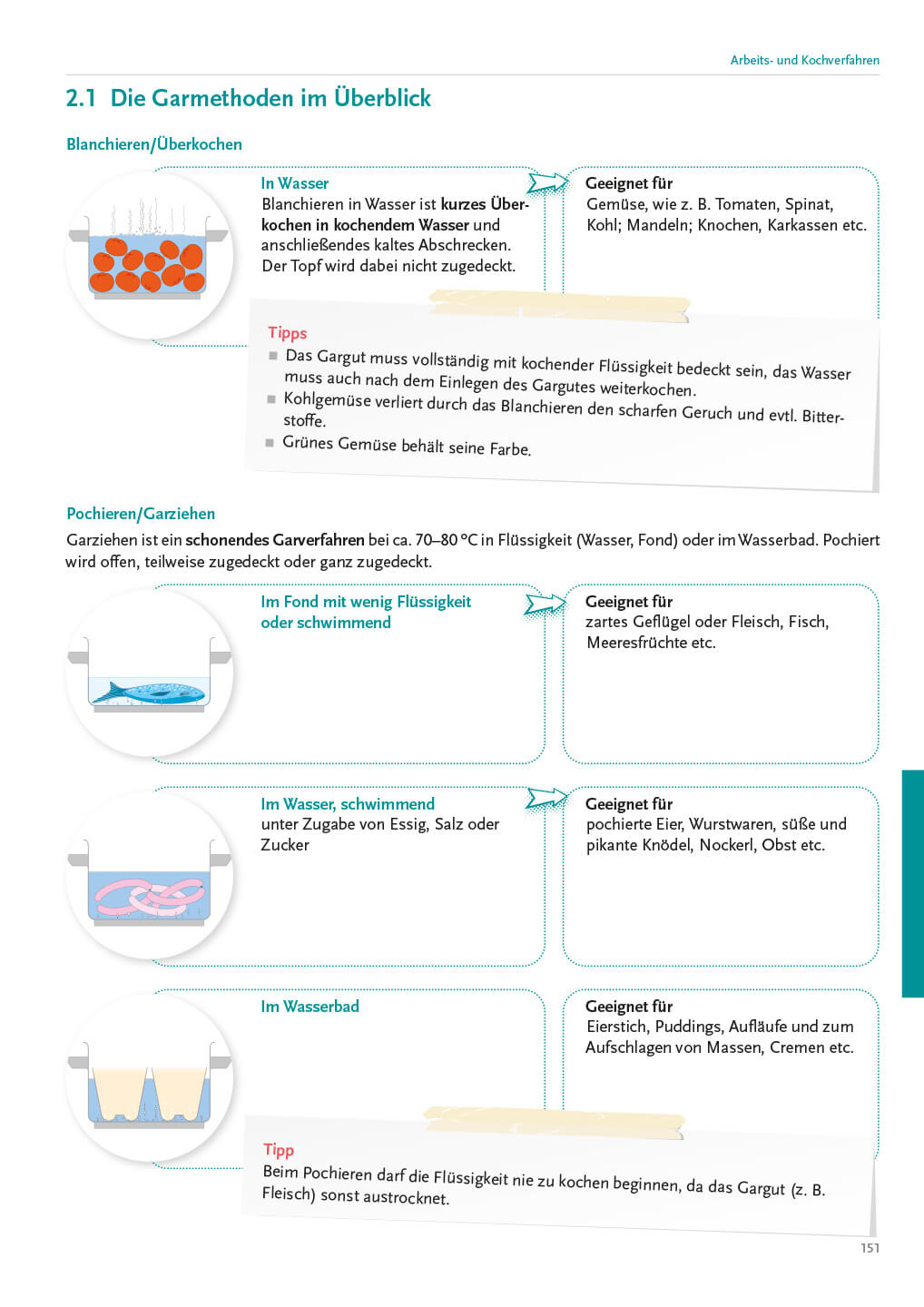 Arbeits- und Kochverfahren

2.1 Die Garmethoden im Überblick

Blanchieren/Überkochen

In Wasser
Blanchieren in Wasser ist kurzes Überkochen in kochendem Wasser und anschließendes kaltes Abschrecken. Der Topf wird dabei nicht zugedeckt.

Geeignet für
Gemüse, wie z. B. Tomaten, Spinat, Kohl; Mandeln; Knochen, Karkassen etc.

Tipps
■ Das Gargut muss vollständig mit kochender Flüssigkeit bedeckt sein, das Wasser muss auch nach dem Einlegen des Gargutes weiterkochen.
■ Kohlgemüse verliert durch das Blanchieren den scharfen Geruch und evtl. Bitterstoffe.
■ Grünes Gemüse behält seine Farbe.

Pochieren/Garziehen

Garziehen ist ein schonendes Garverfahren bei ca. 70–80 °C in Flüssigkeit (Wasser, Fond) oder im Wasserbad. Pochiert wird offen, teilweise zugedeckt oder ganz zugedeckt.

Im Fond mit wenig Flüssigkeit oder schwimmend

Geeignet für
zartes Geflügel oder Fleisch, Fisch, Meeresfrüchte etc.

Im Wasser, schwimmend
unter Zugabe von Essig, Salz oder Zucker

Geeignet für
pochierte Eier, Wurstwaren, süße und pikante Knödel, Nockerl, Obst etc.

Im Wasserbad

Geeignet für
Eierstich, Puddings, Aufläufe und zum Aufschlagen von Massen, Cremen etc.

Tipp
Beim Pochieren darf die Flüssigkeit nie zu kochen beginnen, da das Gargut (z. B. Fleisch) sonst austrocknet.

151