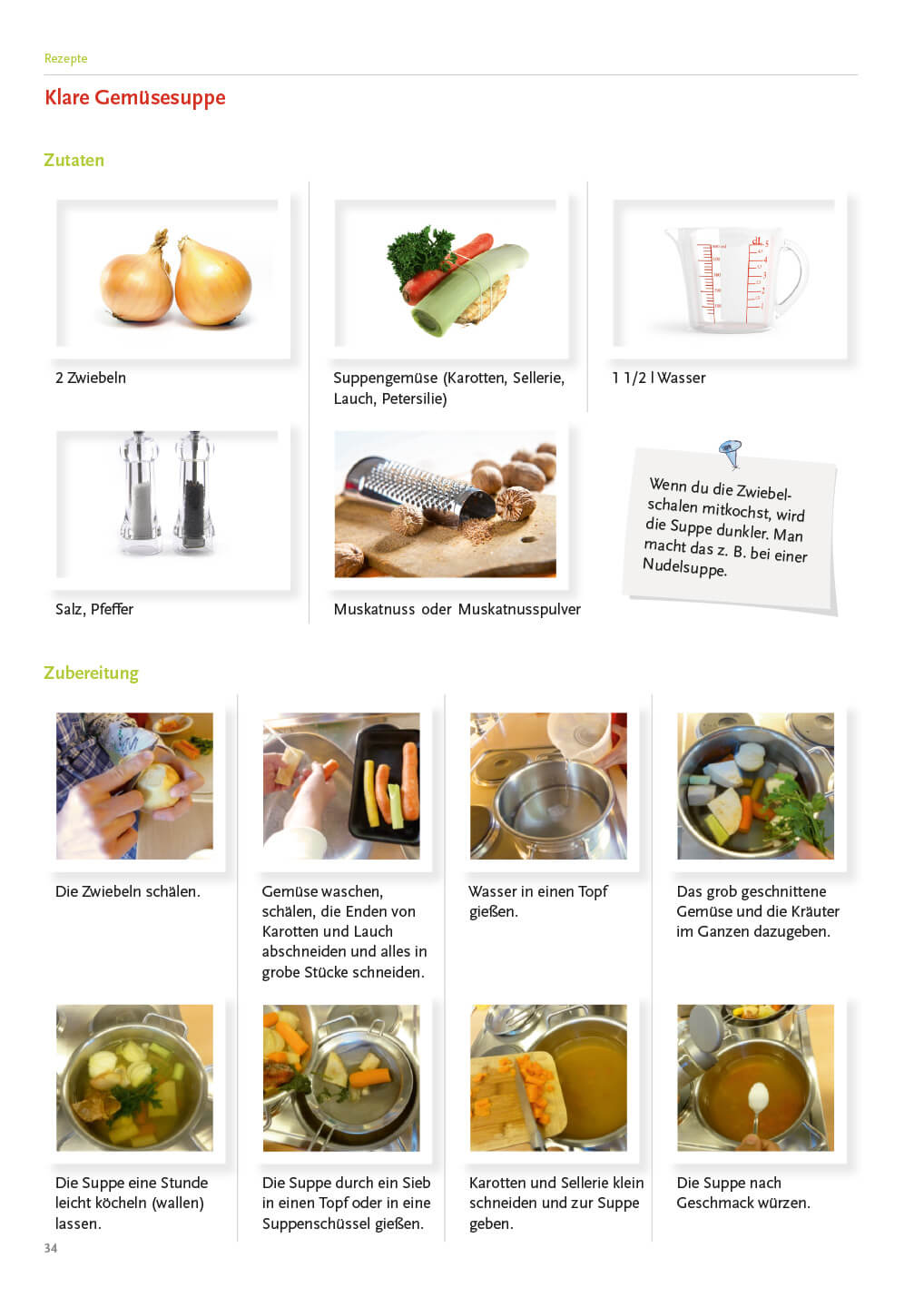 Rezepte

Klare Gemüsesuppe

Zutaten

2 Zwiebeln

Suppengemüse (Karotten, Sellerie, Lauch, Petersilie)

1 1/2 l Wasser

Salz, Pfeffer

Muskatnuss oder Muskatnusspulver

Wenn du die Zwiebelschalen mitkochst, wird die Suppe dunkler. Man macht das z. B. bei einer Nudelsuppe.

Zubereitung

Die Zwiebeln schälen.

Gemüse waschen, schälen, die Enden von Karotten und Lauch abschneiden und alles in grobe Stücke schneiden.

Wasser in einen Topf gießen.

Das grob geschnittene Gemüse und die Kräuter im Ganzen dazugeben.

Die Suppe eine Stunde leicht köcheln (wallen) lassen.

Die Suppe durch ein Sieb in einen Topf oder in eine Suppenschüssel gießen.

Karotten und Sellerie klein schneiden und zur Suppe geben.

Die Suppe nach Geschmack würzen.

34